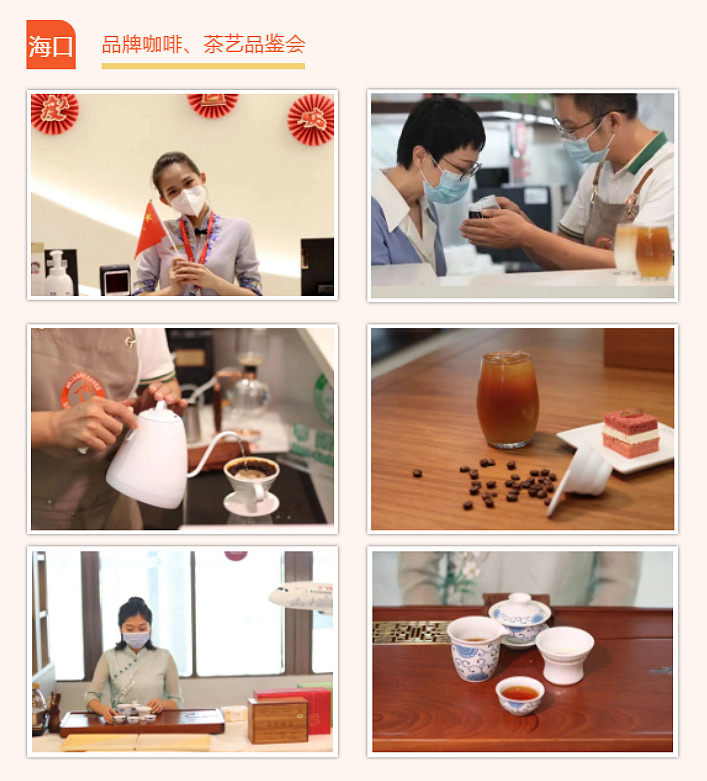 海口

品牌咖啡、茶艺品鉴会